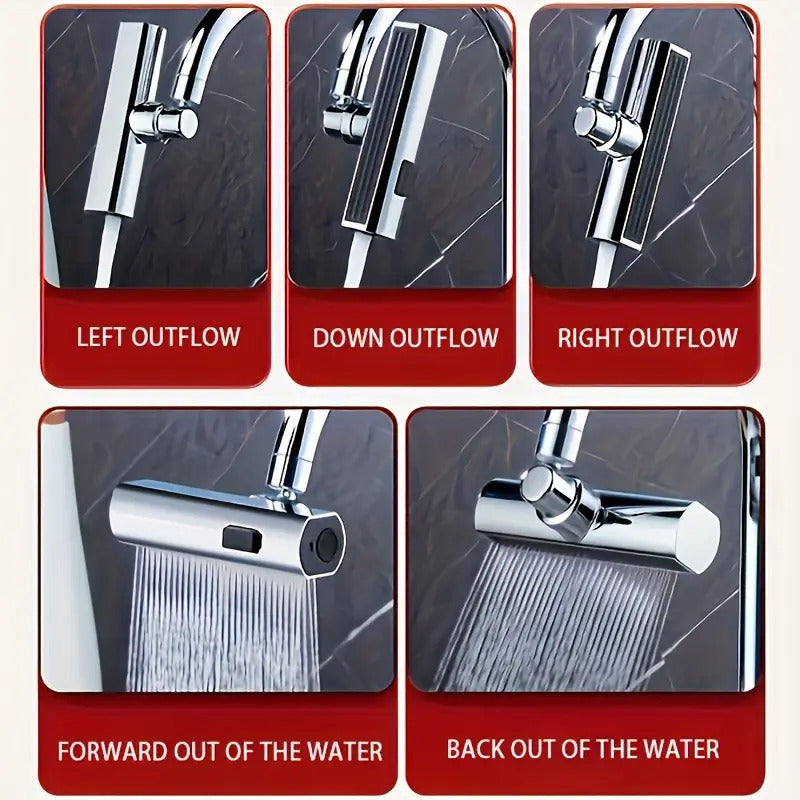 LEFT OUTFLOW

DOWN OUTFLOW

RIGHT OUTFLOW

FORWARD OUT OF THE WATER

BACK OUT OF THE WATER