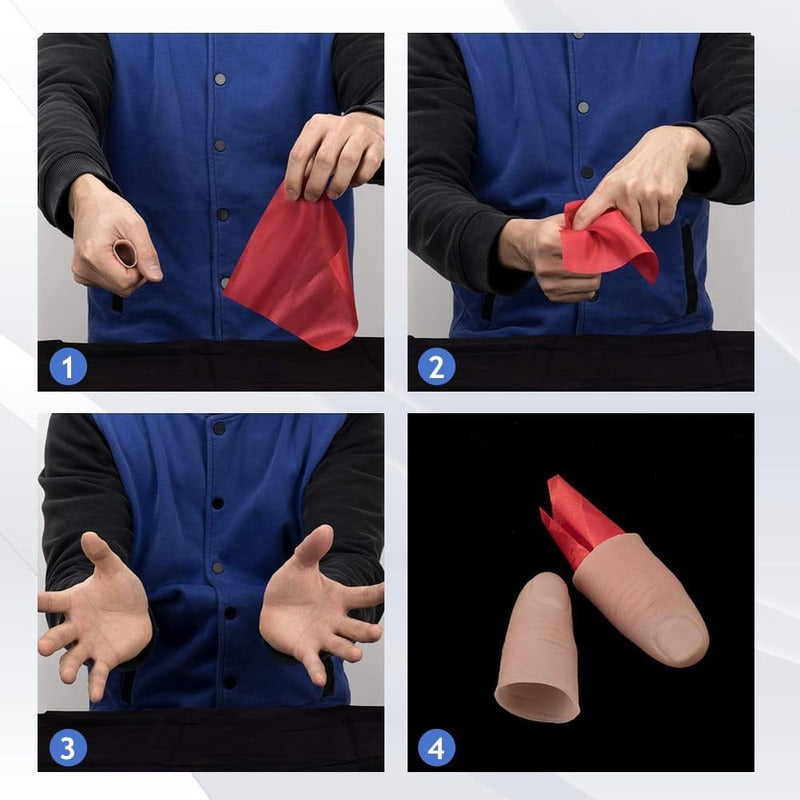 1

2

3

4