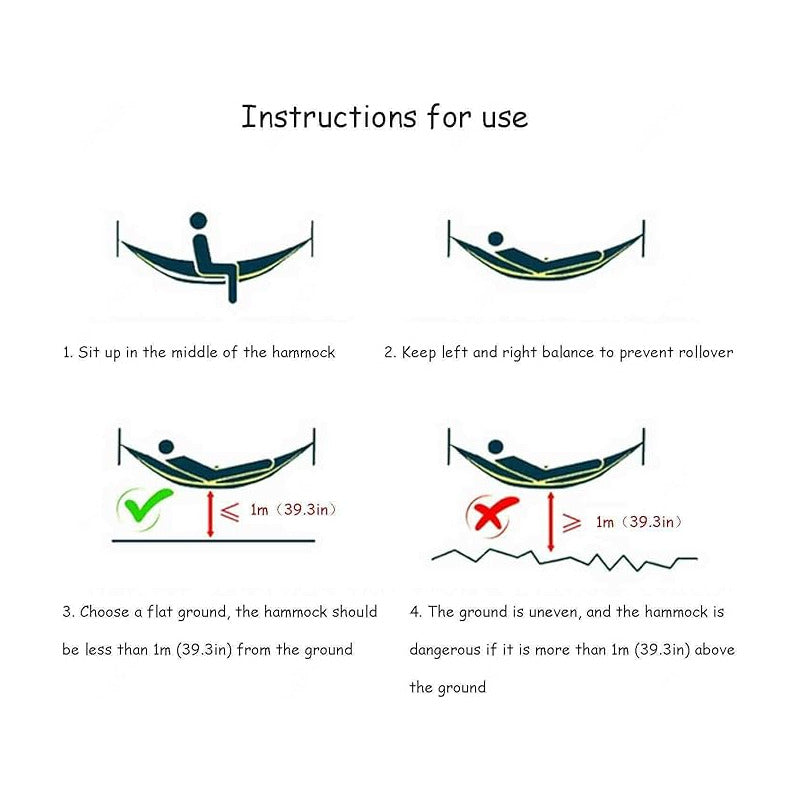 Instructions for use

1. Sit up in the middle of the hammock

2. Keep left and right balance to prevent rollover

$\leqslant$ 1m (39.3in)

$\geqslant$ 1m (39.3in)

3. Choose a flat ground, the hammock should be less than 1m (39.3in) from the ground

4. The ground is uneven, and the hammock is dangerous if it is more than 1m (39.3in) above the ground