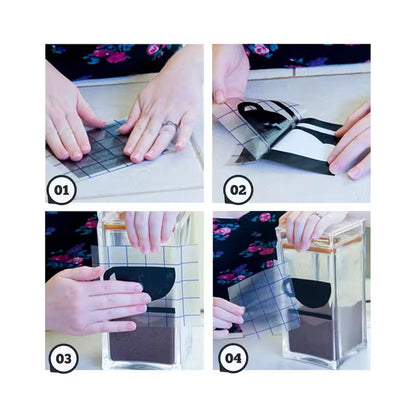 01

02

03

04