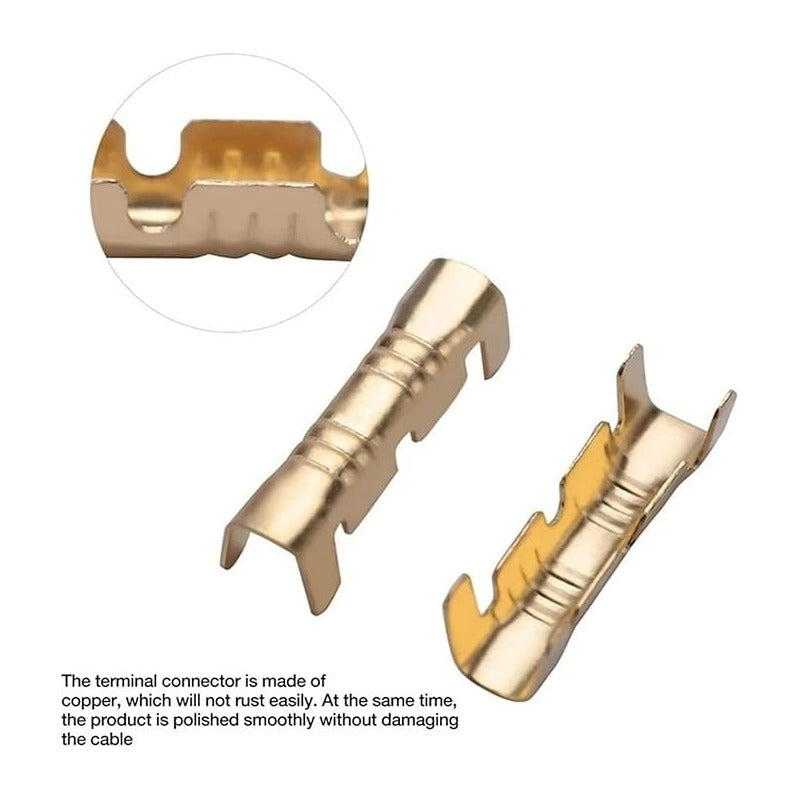 The terminal connector is made of copper, which will not rust easily. At the same time, the product is polished smoothly without damaging the cable