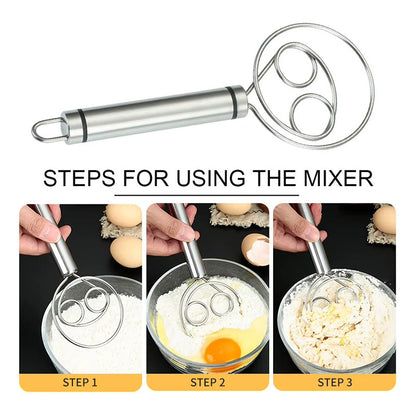 STEPS FOR USING THE MIXER

STEP 1

STEP 2

STEP 3