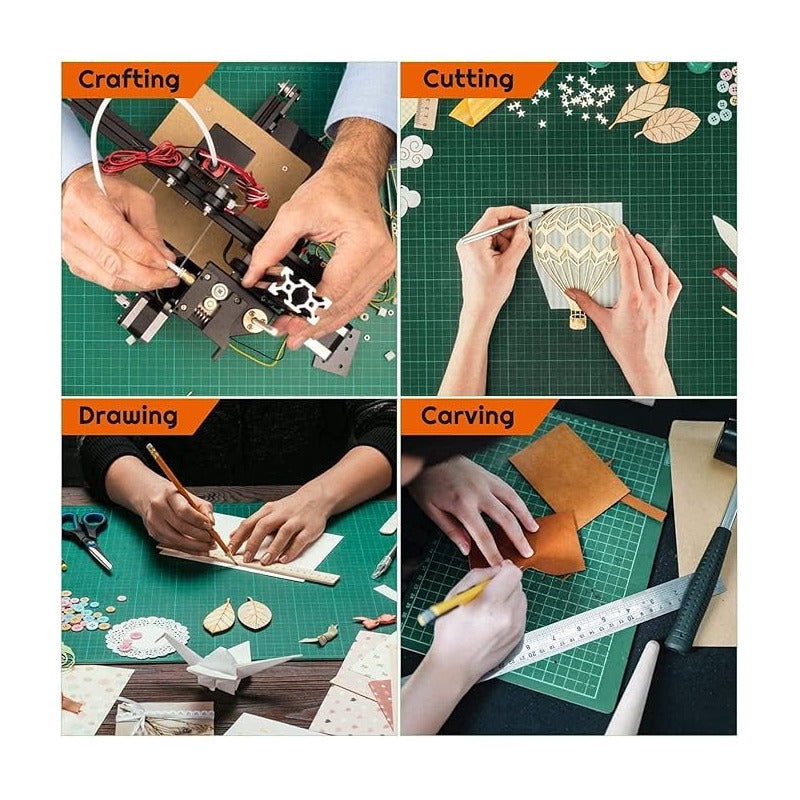 Crafting

Cutting

Drawing

Carving