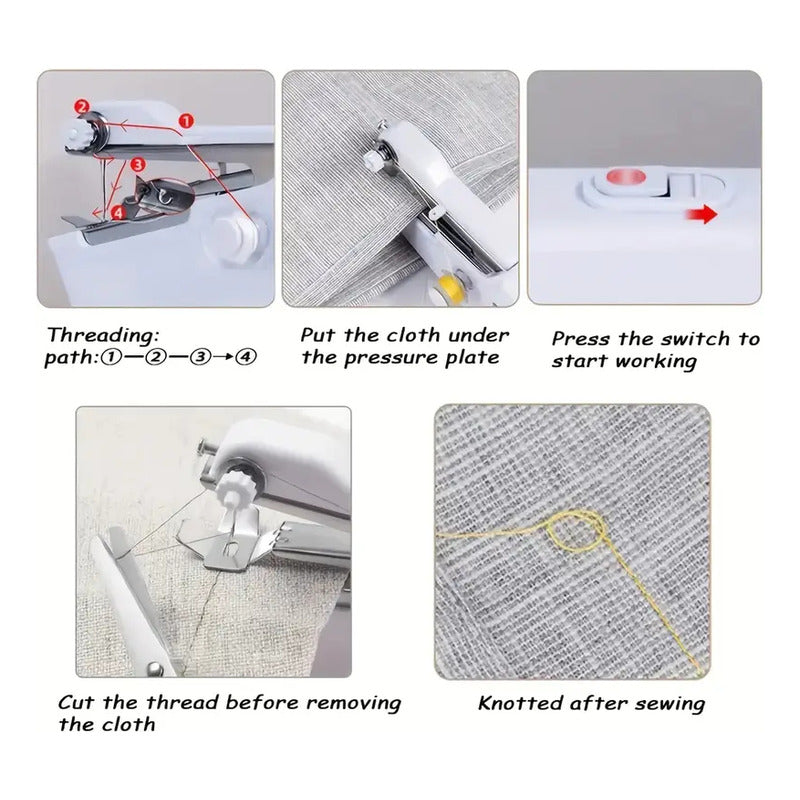 2
1
3
4

Threading:
path:①—②—③→④

Put the cloth under the pressure plate

Press the switch to start working

Cut the thread before removing the cloth

Knotted after sewing