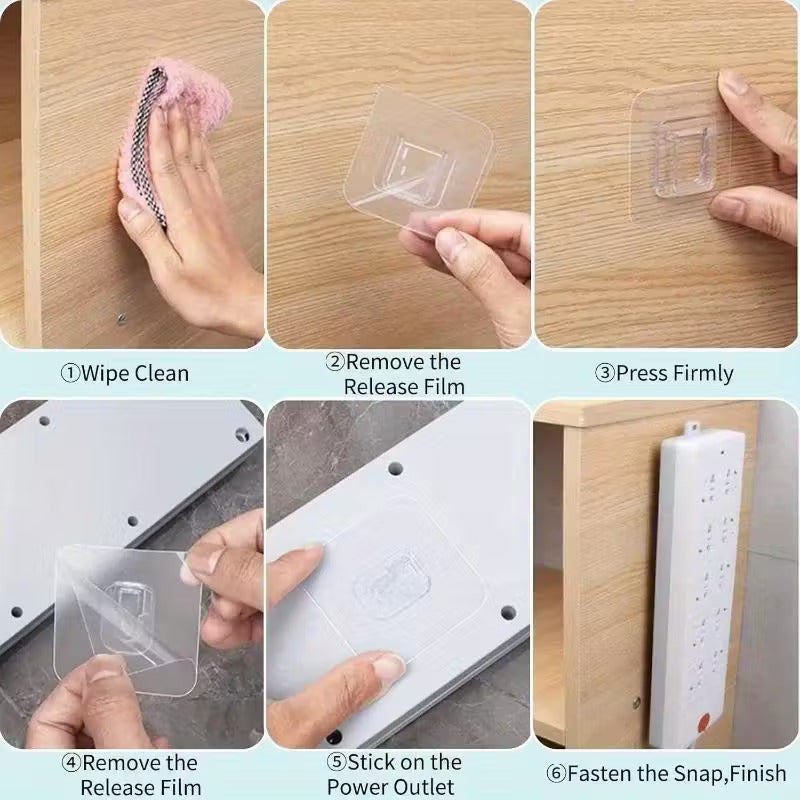 ①Wipe Clean

②Remove the Release Film

③Press Firmly

④Remove the Release Film

⑤Stick on the Power Outlet

⑥Fasten the Snap,Finish