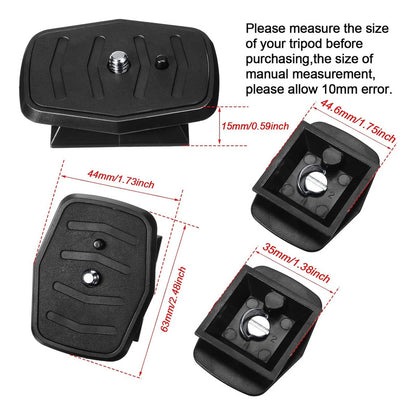 Please measure the size of your tripod before purchasing,the size of manual measurement, please allow 10mm error.

15mm/0.59inch

44.6mm/1.75inch

44mm/1.73inch

63mm/2.48inch

35mm/1.38inch

1 2

1 2