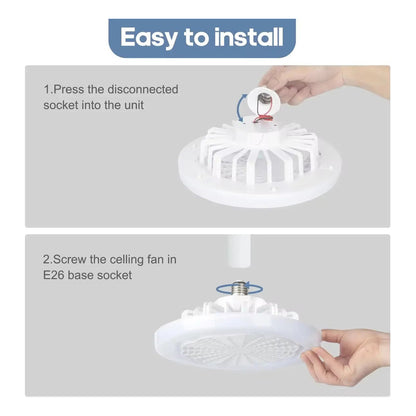 Easy to install

1.Press the disconnected socket into the unit

2.Screw the celling fan in E26 base socket