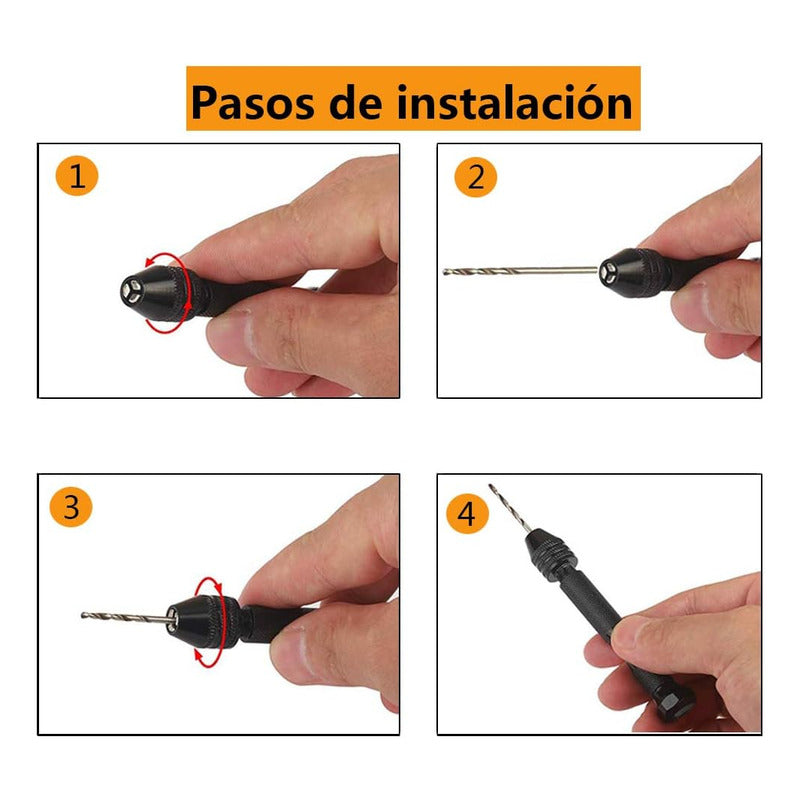 Pasos de instalación

1

2

3

4