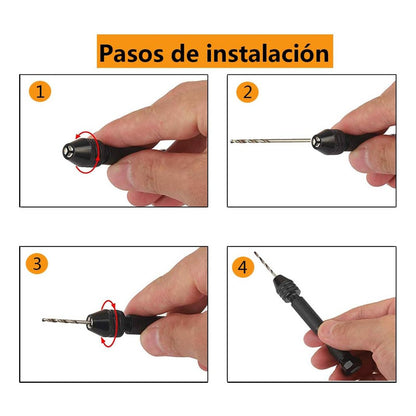 Pasos de instalación

1

2

3

4