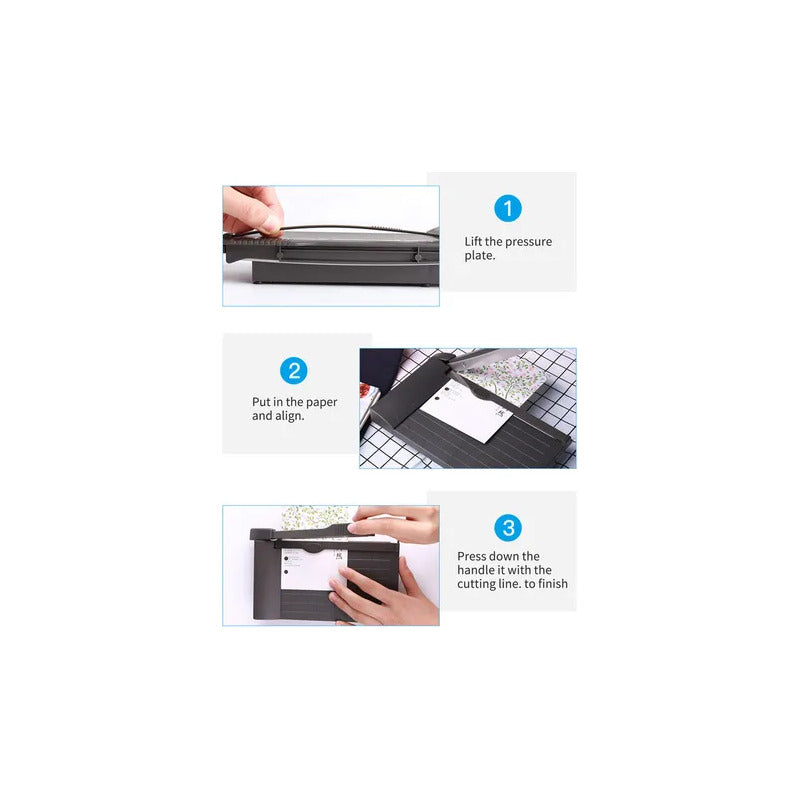 1

Lift the pressure plate.

2

Put in the paper and align.

3

Press down the handle it with the cutting line. to finish