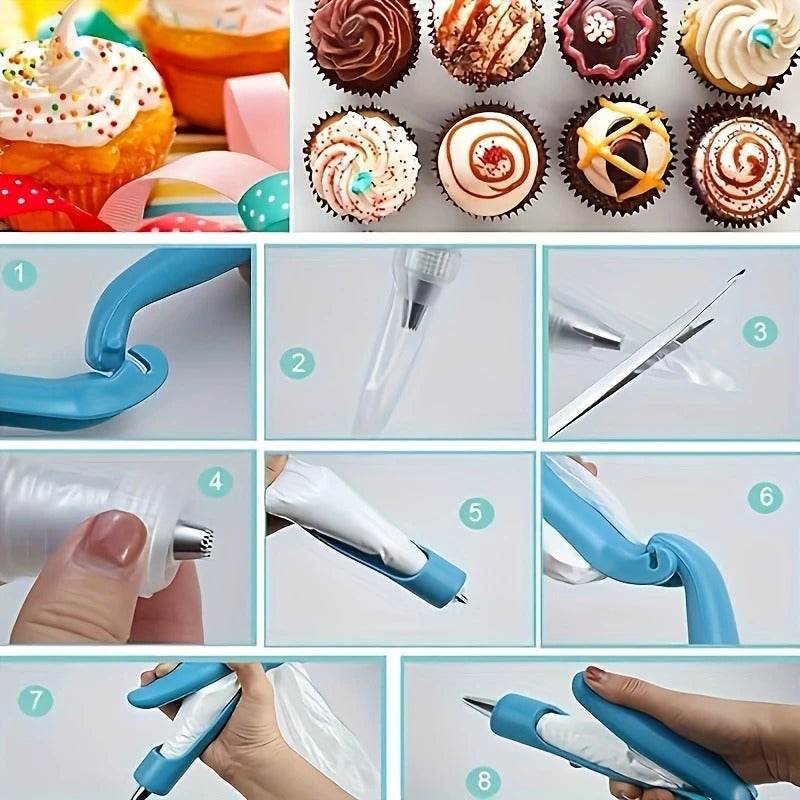 1
2
3
4
5
6
7
8