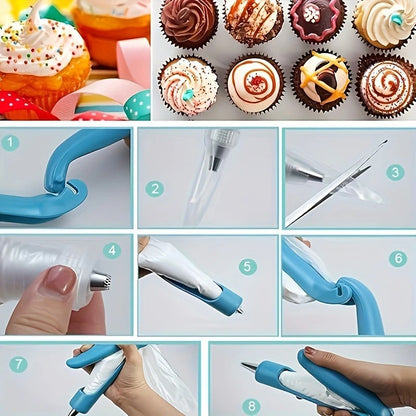 1
2
3
4
5
6
7
8