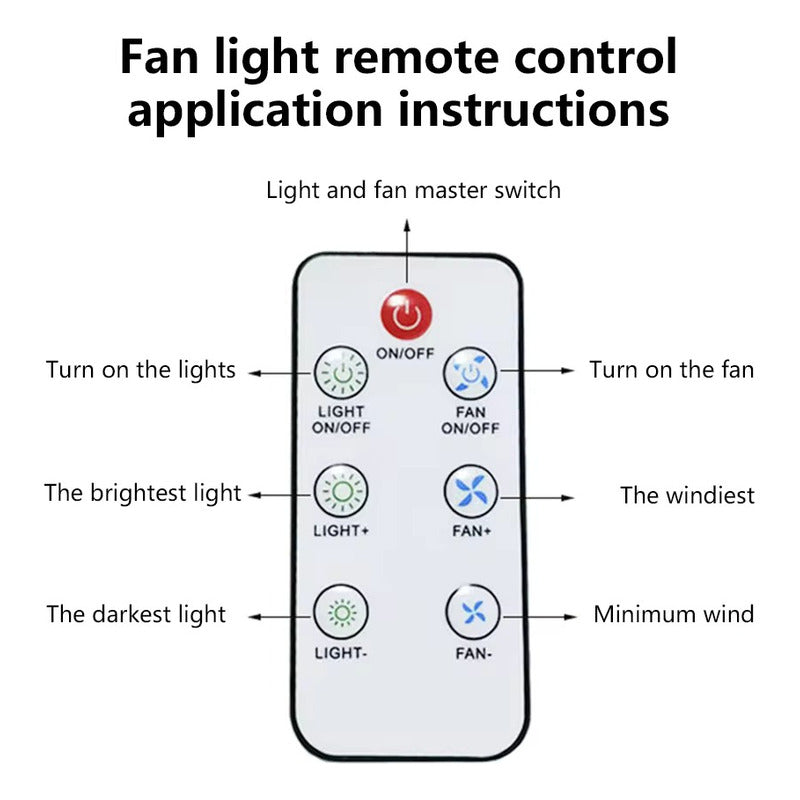 Fan light remote control application instructions

Light and fan master switch

ON/OFF

Turn on the lights

LIGHT ON/OFF

FAN ON/OFF

Turn on the fan

The brightest light

LIGHT+

FAN+

The windiest

The darkest light

LIGHT-

FAN-

Minimum wind