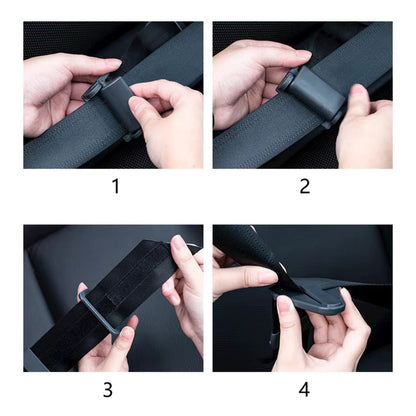 1

2

3

4