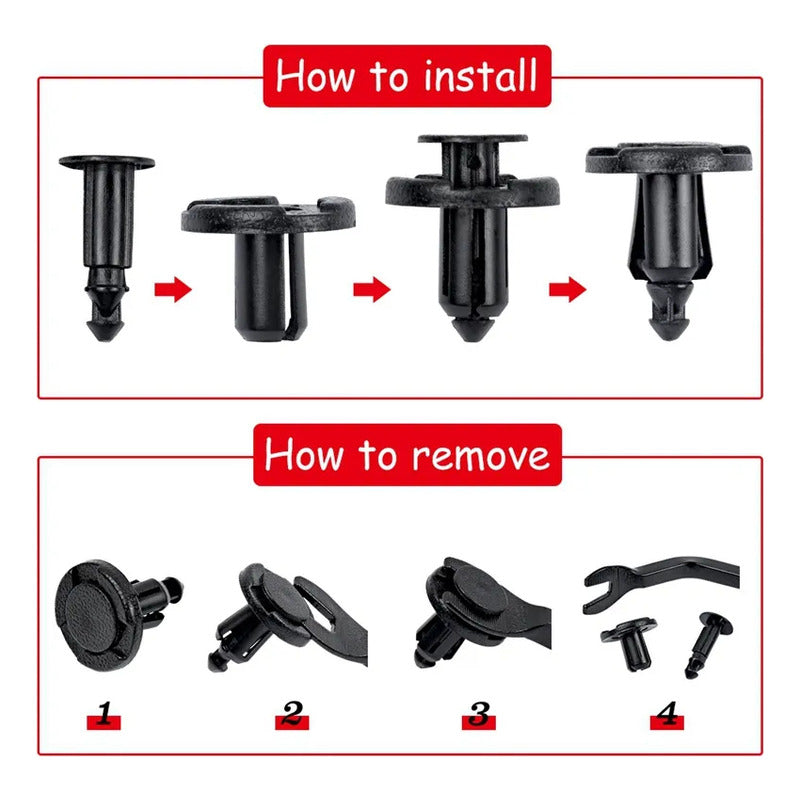 How to install

How to remove

1

2

3

4