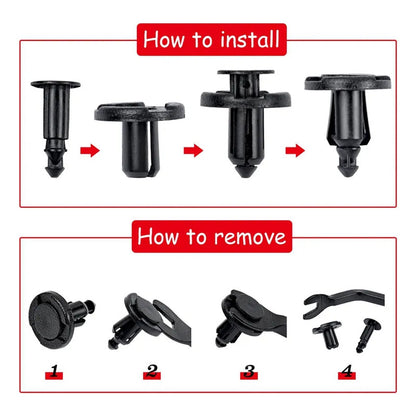 How to install

How to remove

1

2

3

4