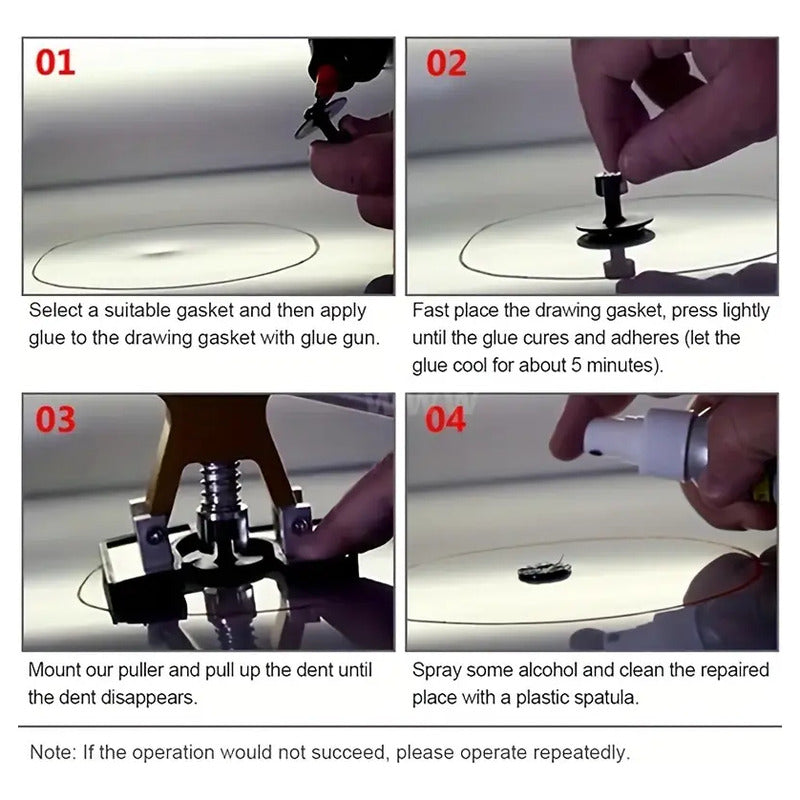 01

Select a suitable gasket and then apply glue to the drawing gasket with glue gun.

02

Fast place the drawing gasket, press lightly until the glue cures and adheres (let the glue cool for about 5 minutes).

03

Mount our puller and pull up the dent until the dent disappears.

04

Spray some alcohol and clean the repaired place with a plastic spatula.

Note: If the operation would not succeed, please operate repeatedly.