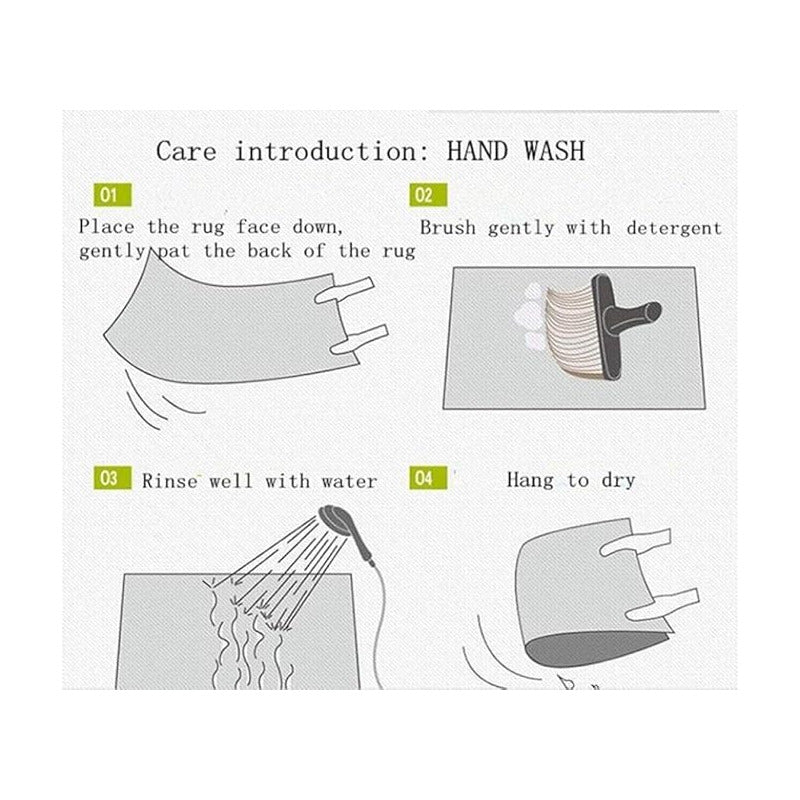 Care introduction: HAND WASH

01
Place the rug face down, gently pat the back of the rug

02
Brush gently with detergent

03 Rinse well with water

04 Hang to dry