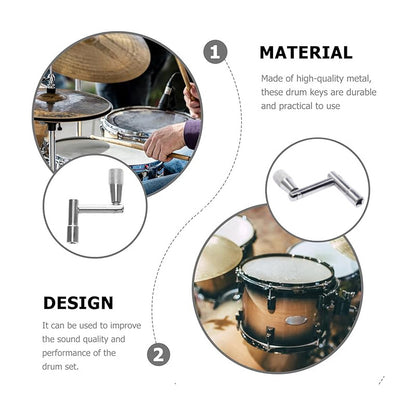 1

MATERIAL

Made of high-quality metal, these drum keys are durable and practical to use

DESIGN

It can be used to improve the sound quality and performance of the drum set.

2