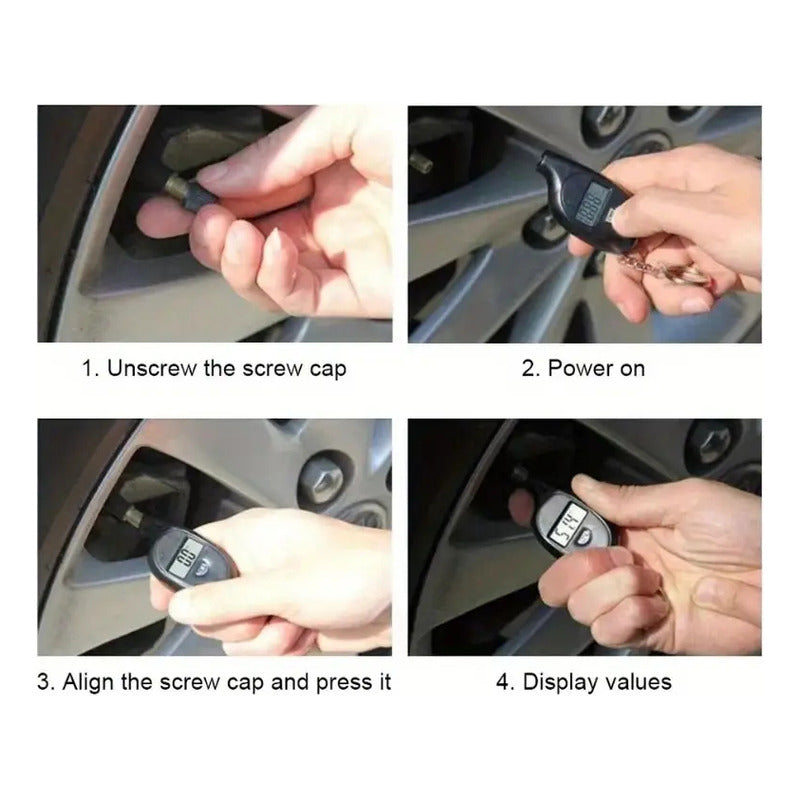 1. Unscrew the screw cap

2. Power on

3. Align the screw cap and press it

4. Display values