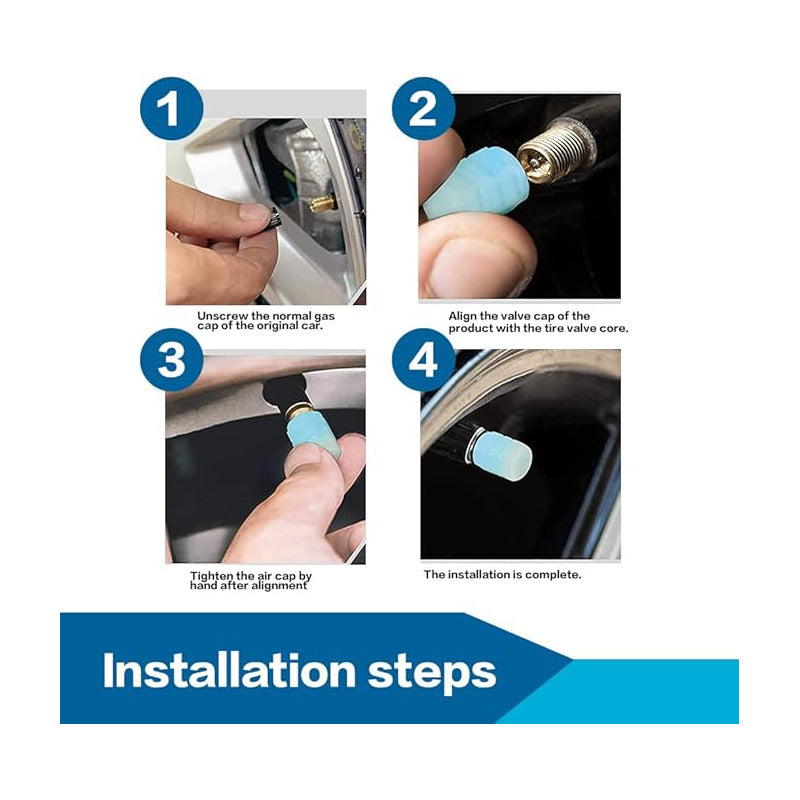 1

Unscrew the normal gas cap of the original car.

2

Align the valve cap of the product with the tire valve core.

3

Tighten the air cap by hand after alignment

4

The installation is complete.

Installation steps