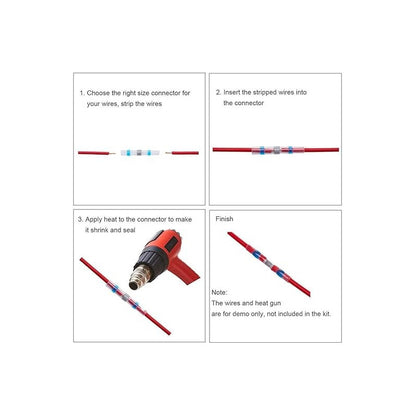 1. Choose the right size connector for your wires, strip the wires

2. Insert the stripped wires into the connector

3. Apply heat to the connector to make it shrink and seal

Finish

Note:
The wires and heat gun
are for demo only, not included in the kit.