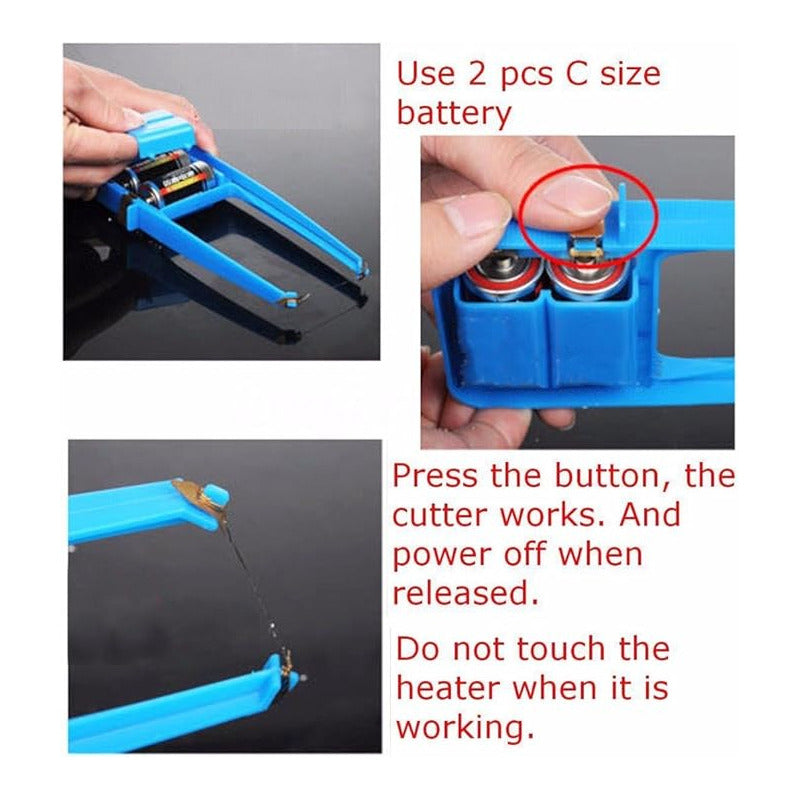 Use 2 pcs C size battery

Press the button, the cutter works. And power off when released.

Do not touch the heater when it is working.