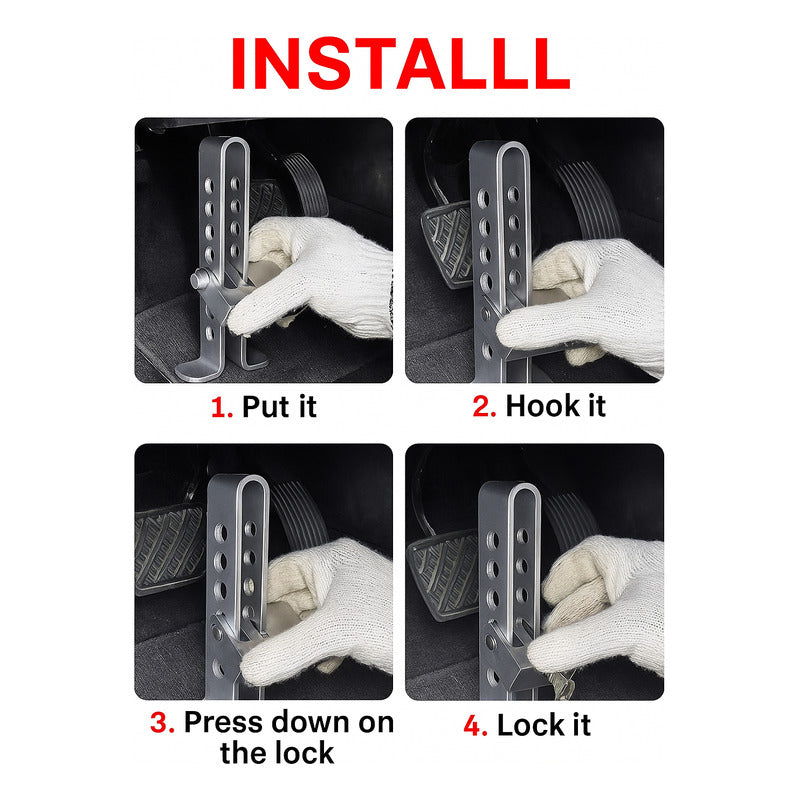 INSTALLL

1. Put it

2. Hook it

3. Press down on the lock

4. Lock it