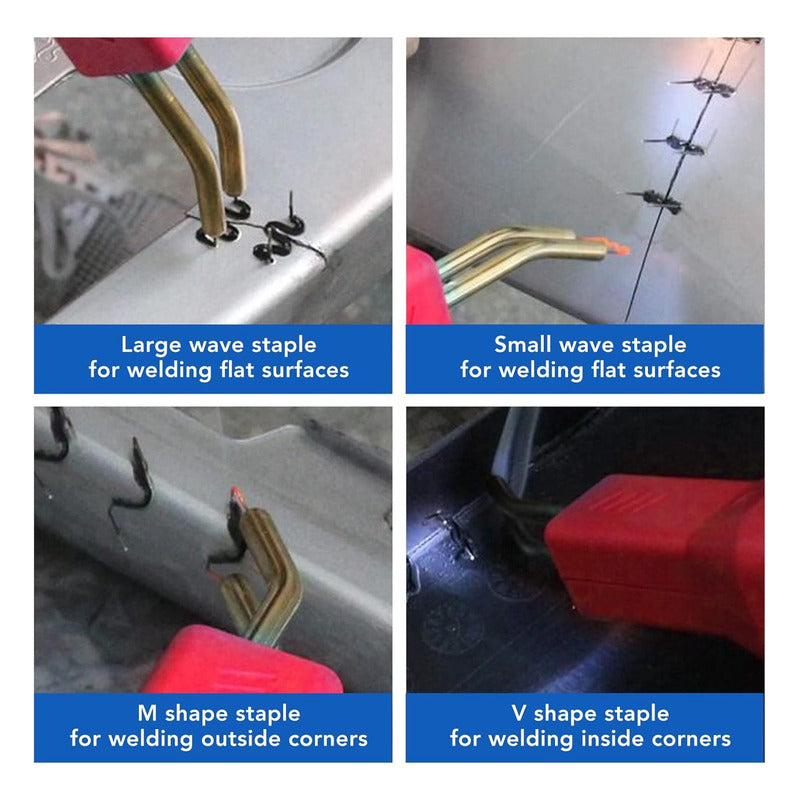 Large wave staple
for welding flat surfaces

Small wave staple
for welding flat surfaces

M shape staple
for welding outside corners

V shape staple
for welding inside corners