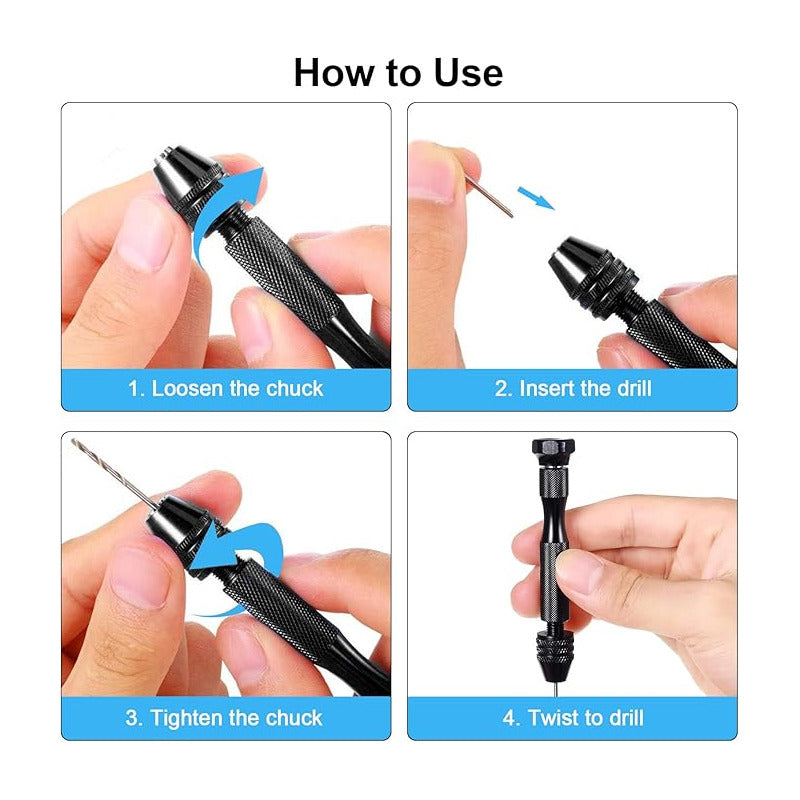 How to Use

1. Loosen the chuck

2. Insert the drill

3. Tighten the chuck

4. Twist to drill