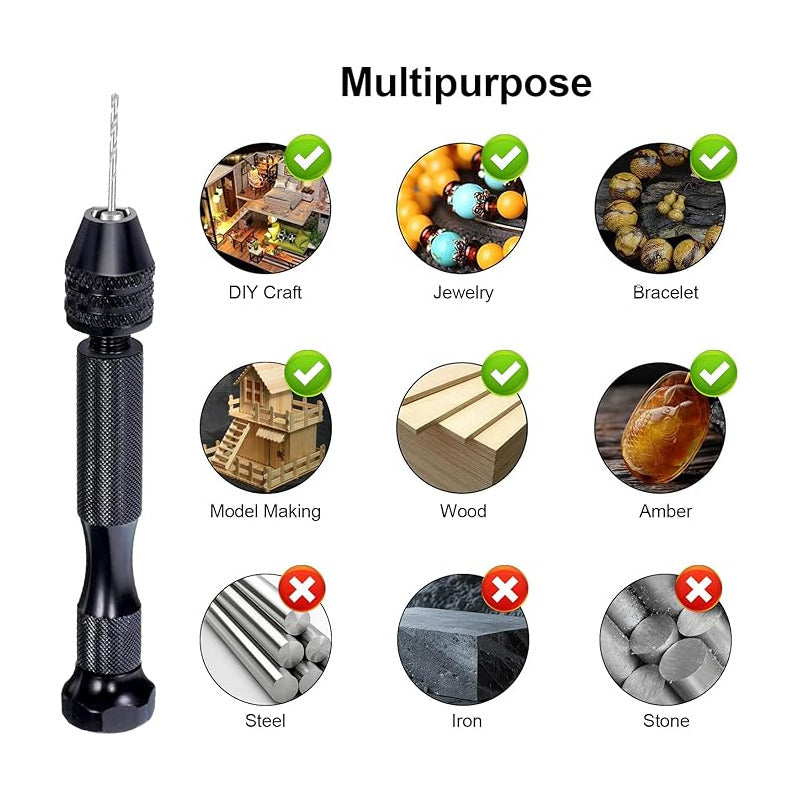 Multipurpose

DIY Craft

Jewelry

Bracelet

Model Making

Wood

Amber

Steel

Iron

Stone