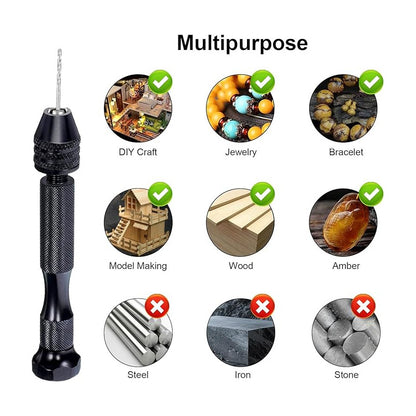 Multipurpose

DIY Craft

Jewelry

Bracelet

Model Making

Wood

Amber

Steel

Iron

Stone