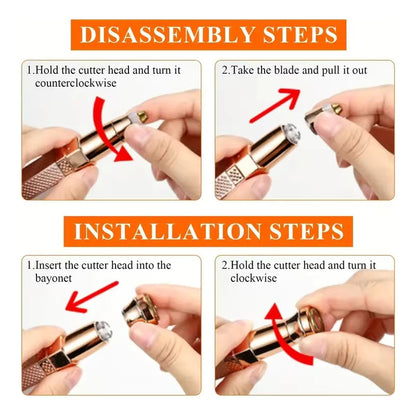 DISASSEMBLY STEPS

1.Hold the cutter head and turn it counterclockwise

2.Take the blade and pull it out

INSTALLATION STEPS

1.Insert the cutter head into the bayonet

2.Hold the cutter head and turn it clockwise