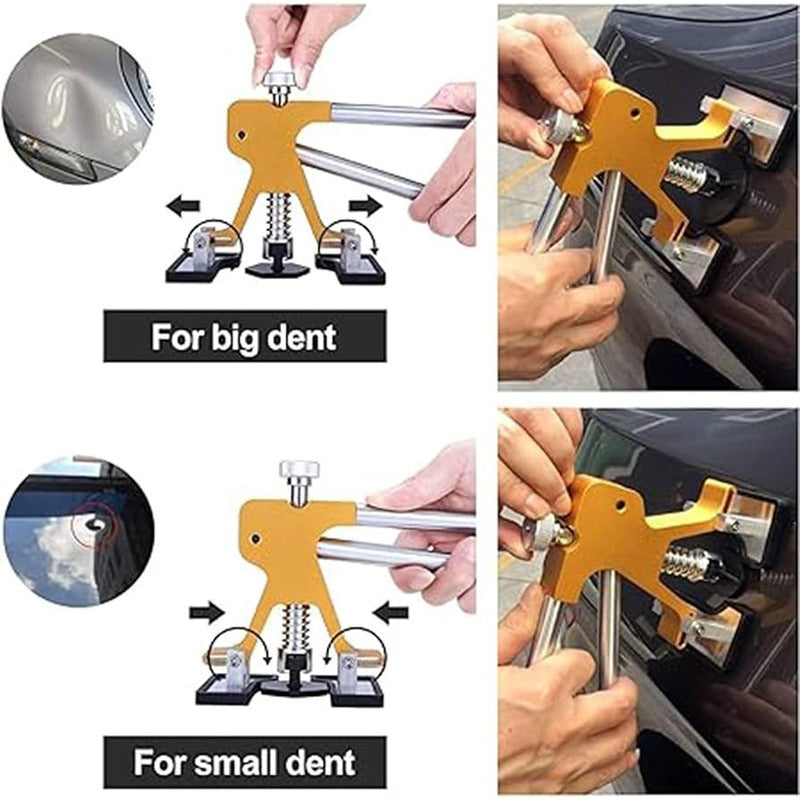 For big dent

For small dent