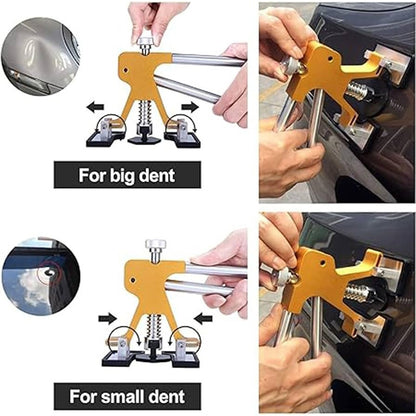 For big dent

For small dent