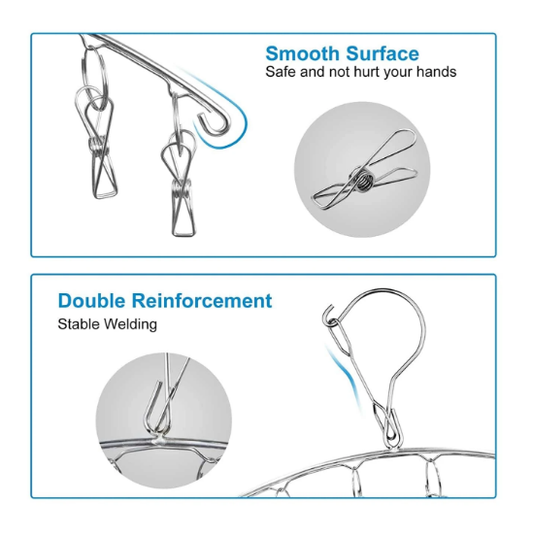 Smooth Surface
Safe and not hurt your hands

Double Reinforcement
Stable Welding