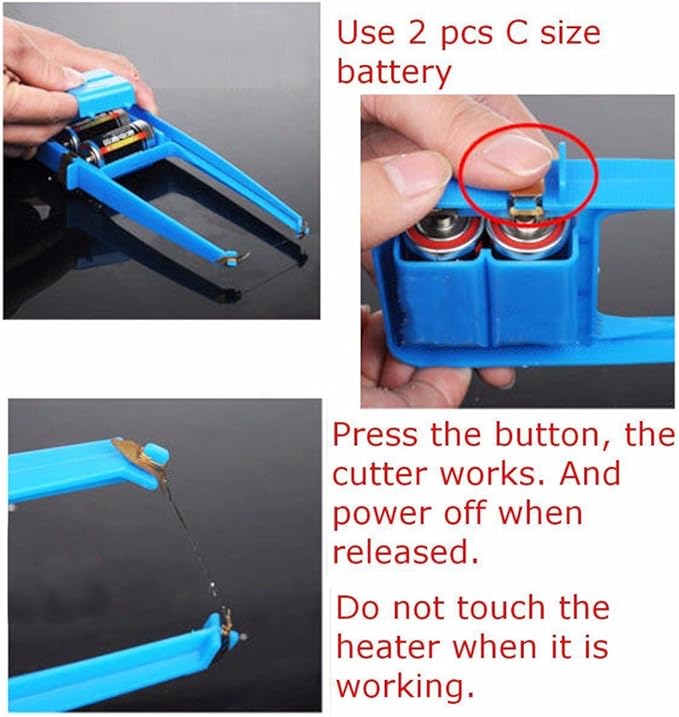 Use 2 pcs C size battery

Press the button, the cutter works. And power off when released.

Do not touch the heater when it is working.