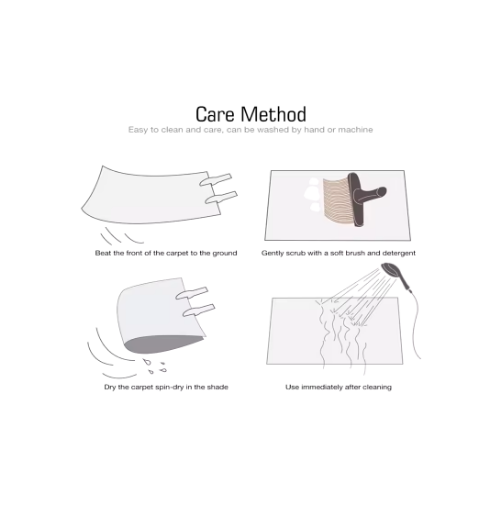 Care Method
Easy to clean and care, can be washed by hand or machine

Beat the front of the carpet to the ground

Gently scrub with a soft brush and detergent

Dry the carpet spin-dry in the shade

Use immediately after cleaning