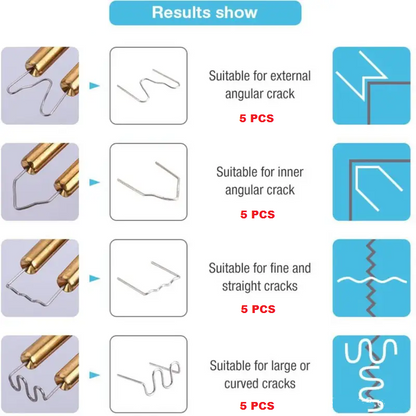 Results show

Suitable for external angular crack

5 PCS

Suitable for inner angular crack

5 PCS

Suitable for fine and straight cracks

5 PCS

Suitable for large or curved cracks

5 PCS