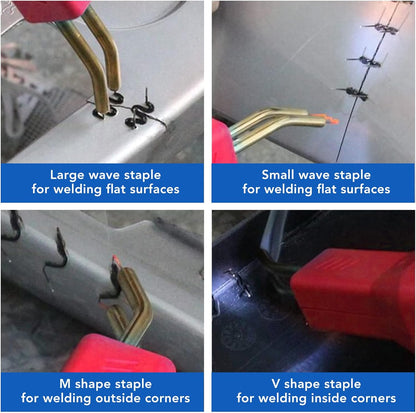 Large wave staple
for welding flat surfaces

Small wave staple
for welding flat surfaces

M shape staple
for welding outside corners

V shape staple
for welding inside corners