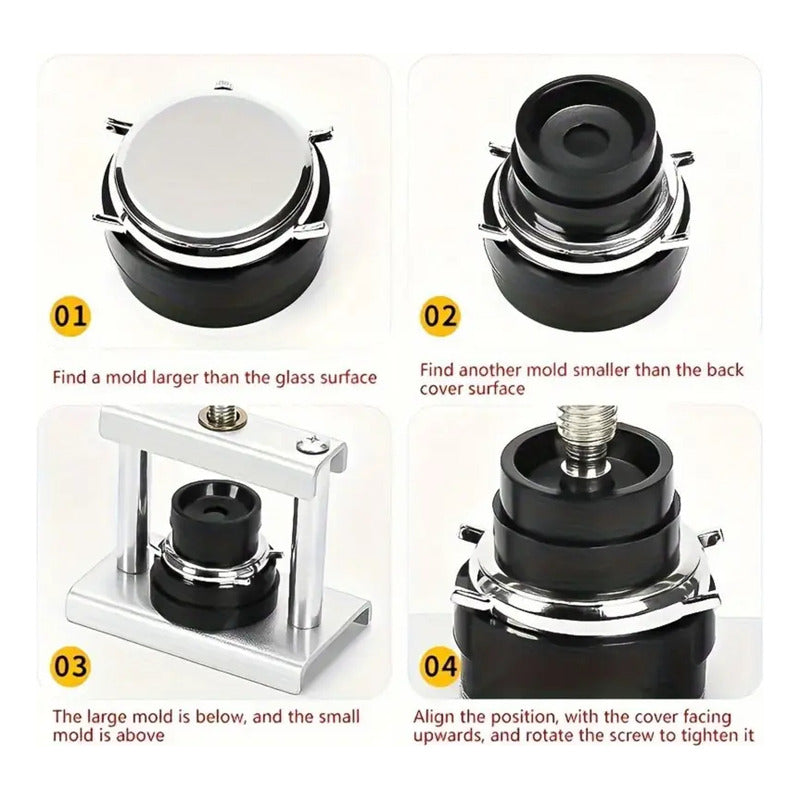 01

Find a mold larger than the glass surface

02

Find another mold smaller than the back cover surface

03

The large mold is below, and the small mold is above

04

Align the position, with the cover facing upwards, and rotate the screw to tighten it